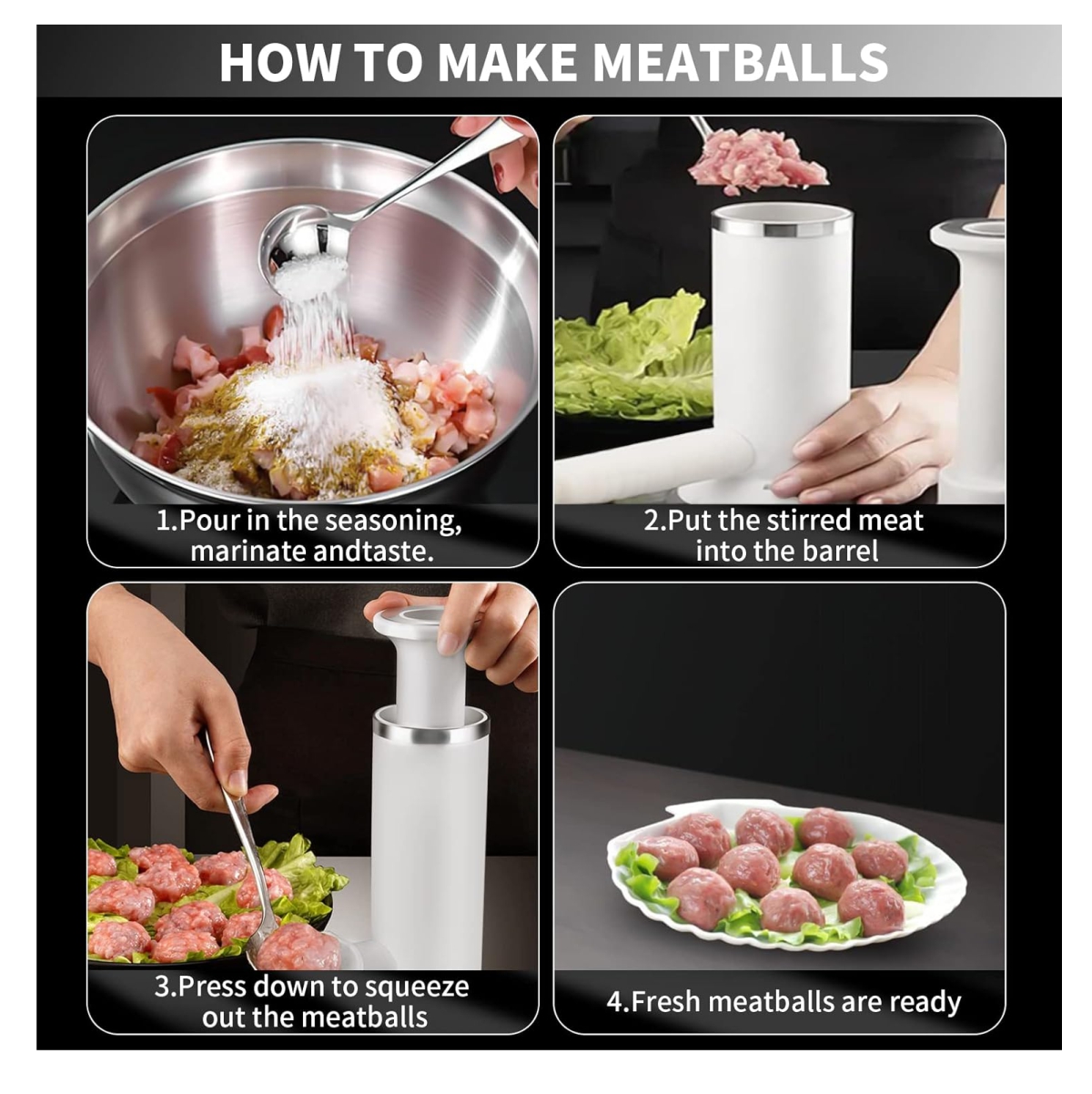 HOW TO MAKE MEATBALLS

1.Pour in the seasoning, marinate andtaste.

2.Put the stirred meat into the barrel

3.Press down to squeeze out the meatballs

4.Fresh meatballs are ready